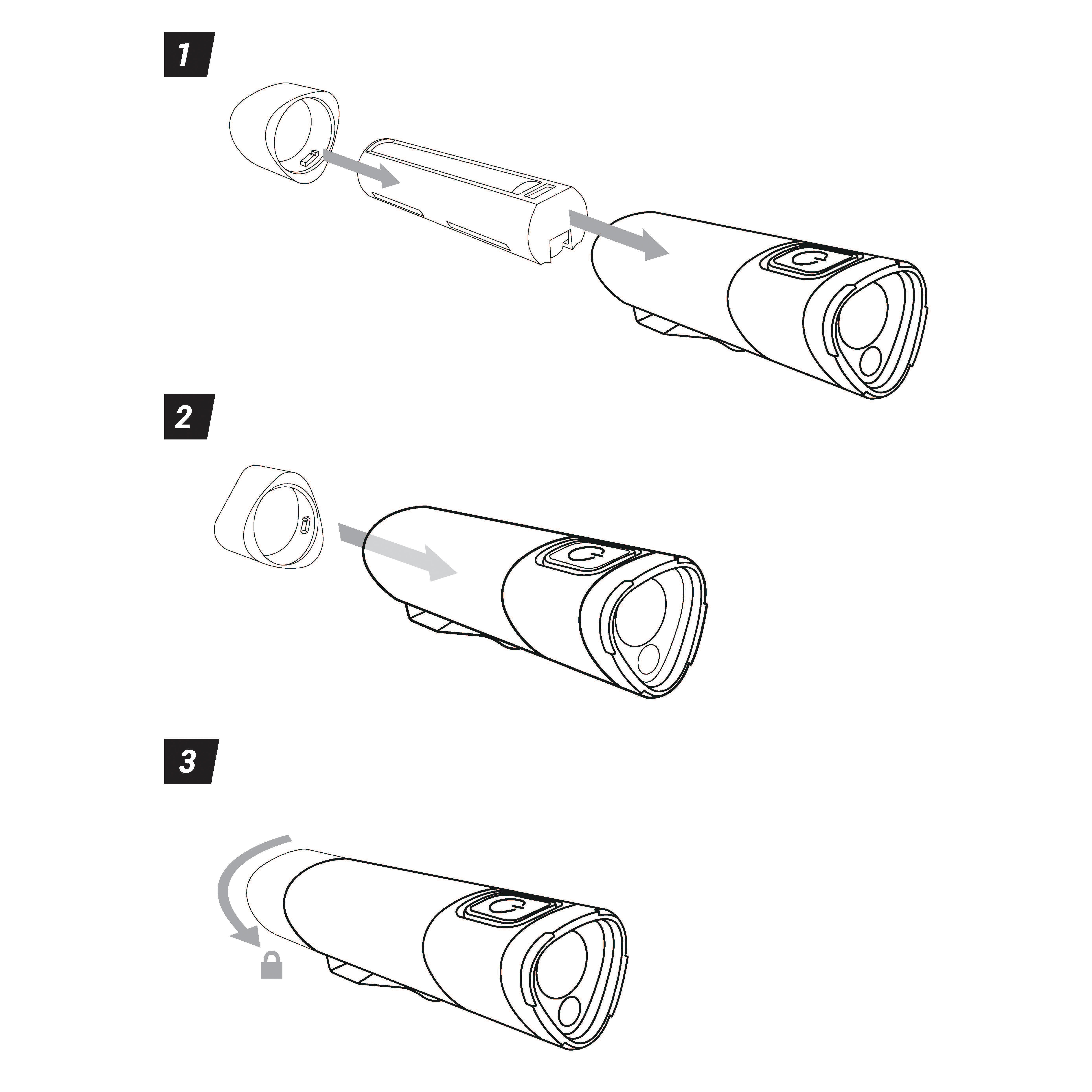 1

2

3