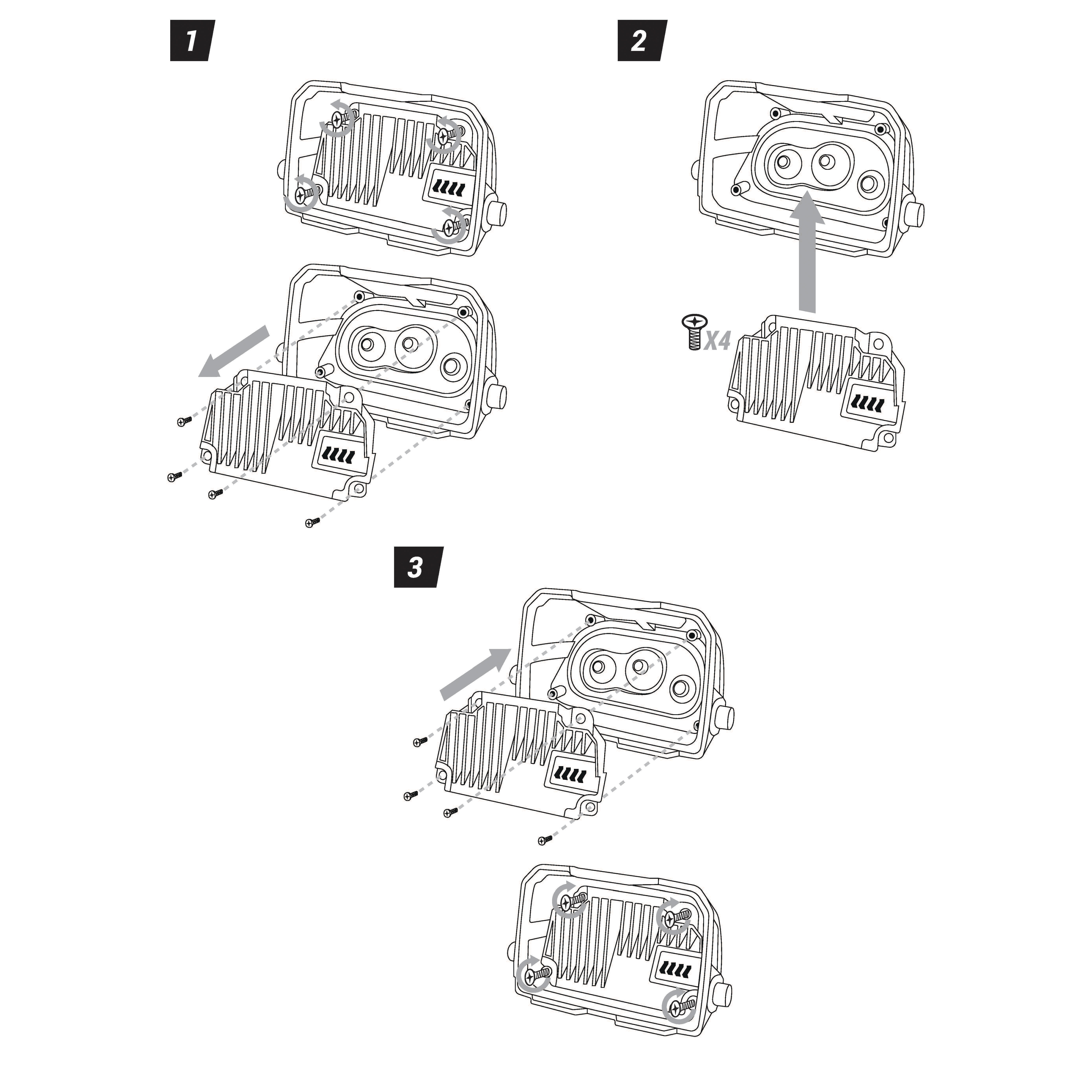 1

2

X4

3