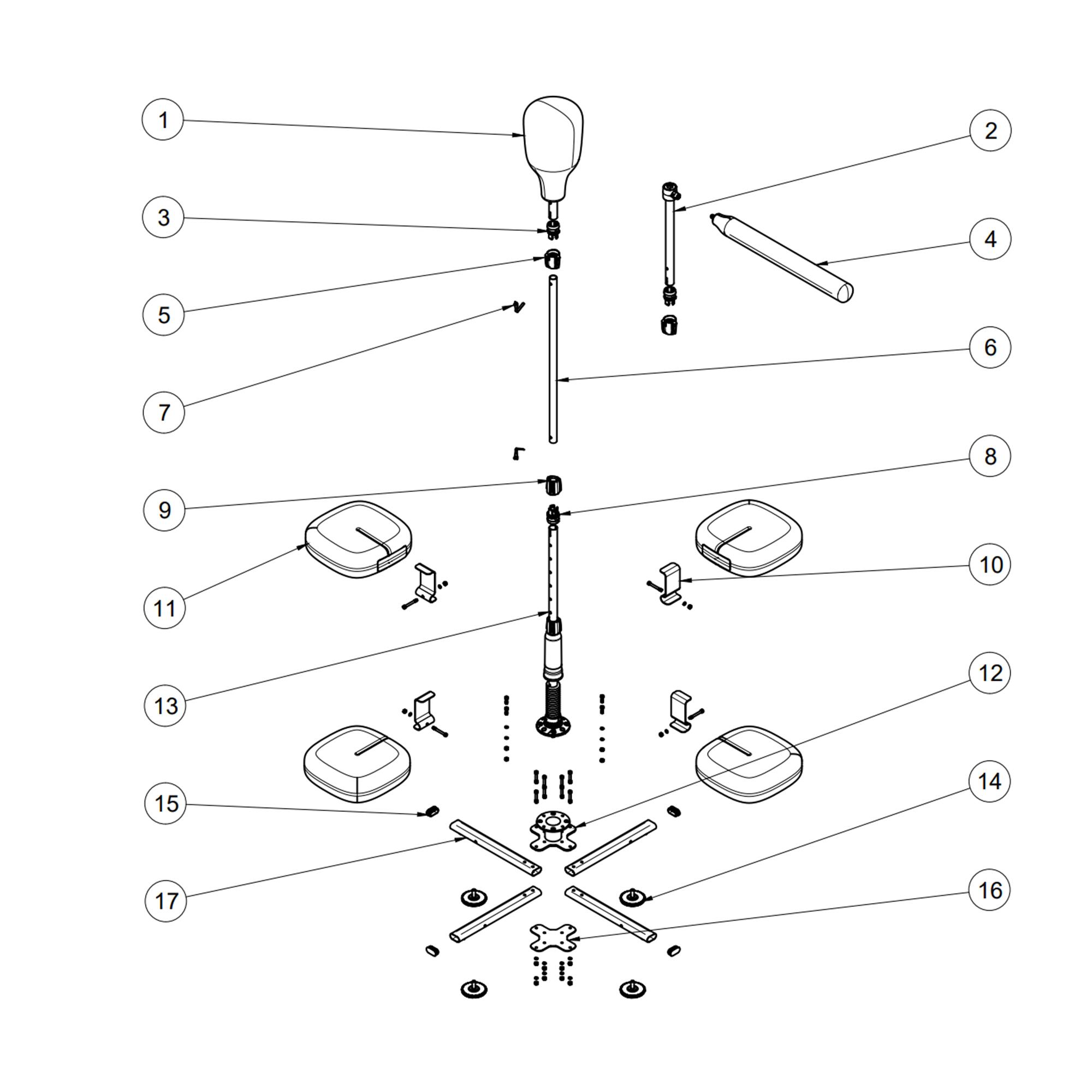 1
2
3
4
5
6
7
8
9
10
11
13
12
15
14
17
16