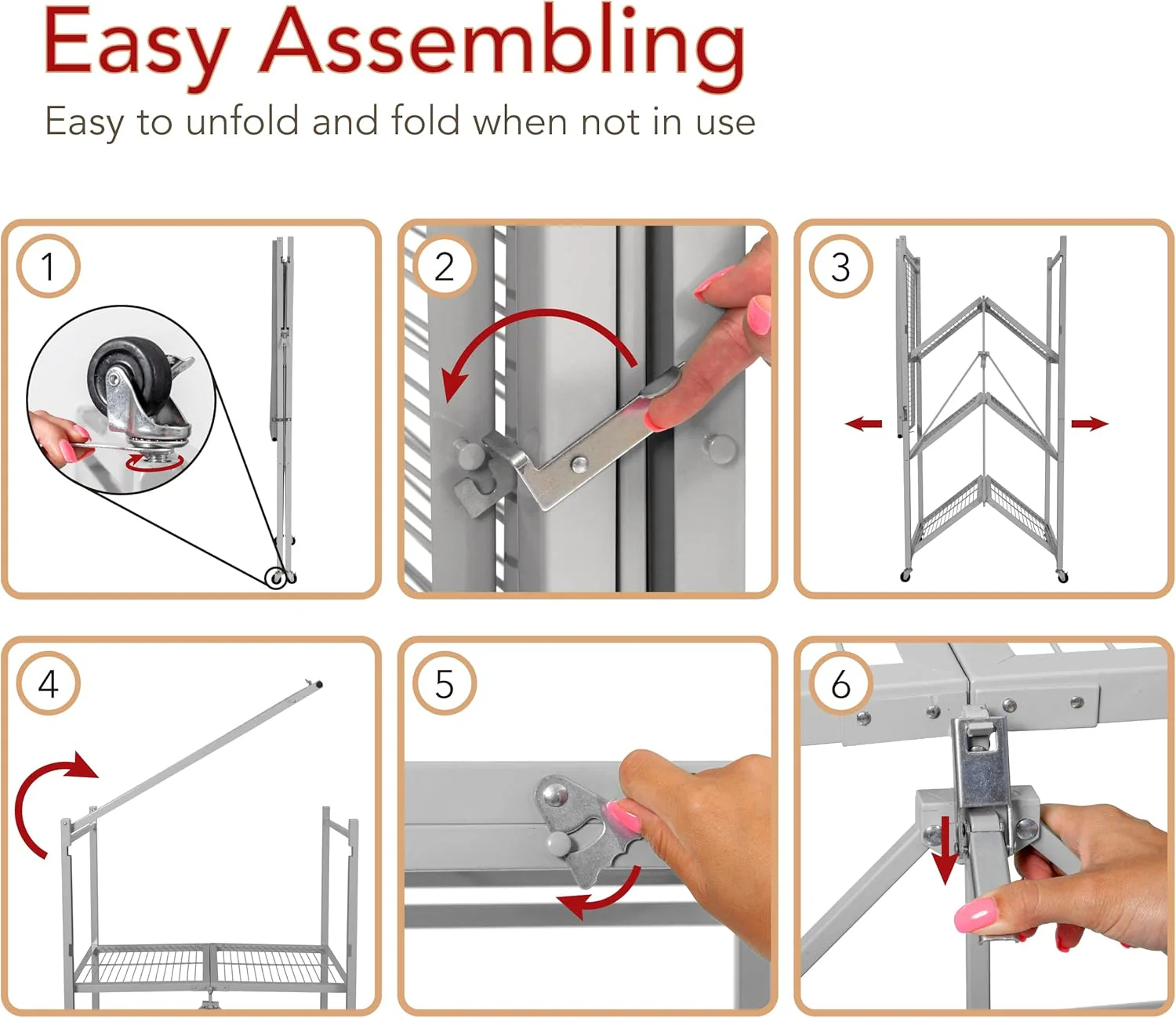 Easy Assembling

Easy to unfold and fold when not in use

1

2

3

4

5

6