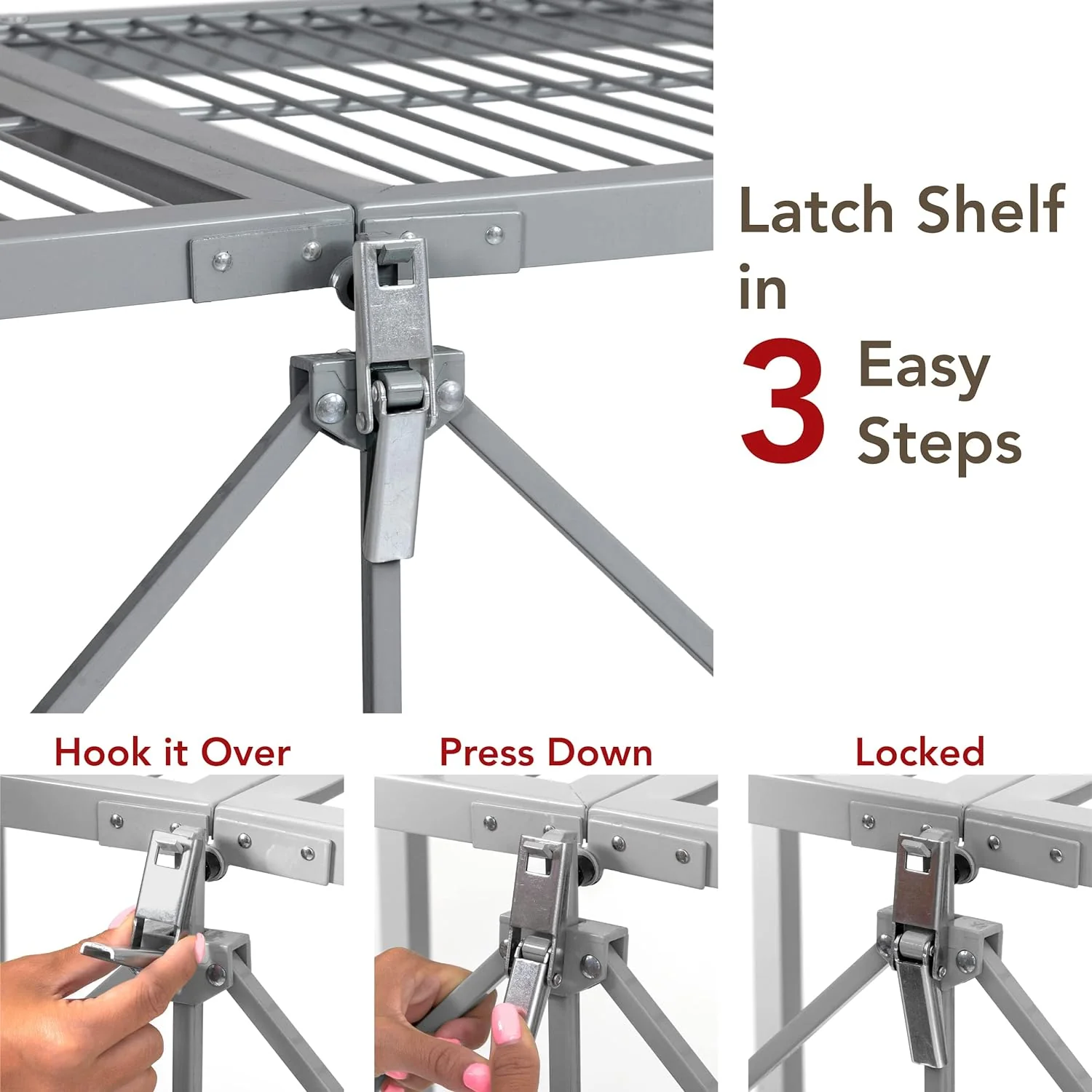 Latch Shelf in 3 Easy Steps

Hook it Over

Press Down

Locked