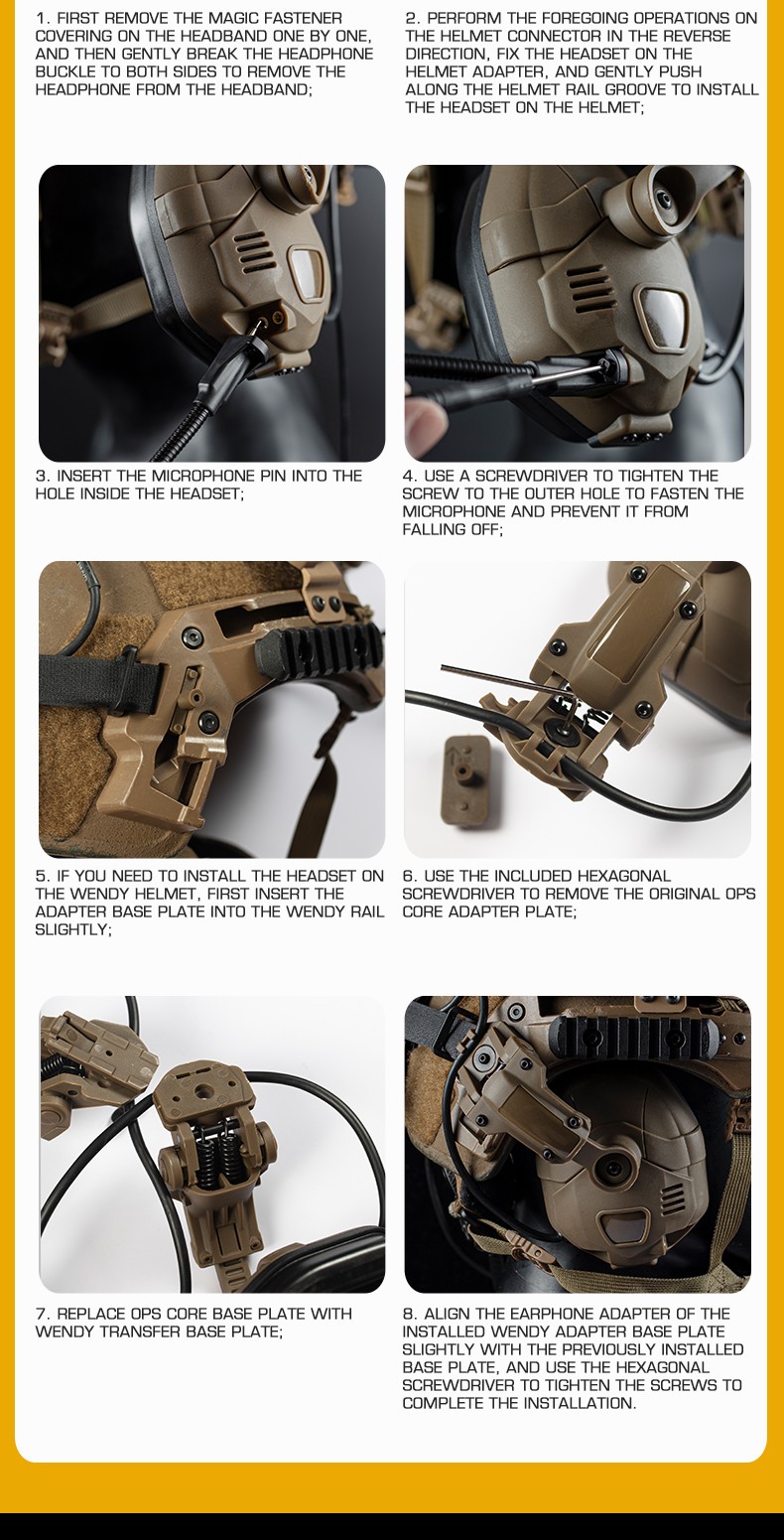 1. FIRST REMOVE THE MAGIC FASTENER COVERING ON THE HEADBAND ONE BY ONE, AND THEN GENTLY BREAK THE HEADPHONE BUCKLE TO BOTH SIDES TO REMOVE THE HEADPHONE FROM THE HEADBAND;

2. PERFORM THE FOREGOING OPERATIONS ON THE HELMET CONNECTOR IN THE REVERSE DIRECTION, FIX THE HEADSET ON THE HELMET ADAPTER, AND GENTLY PUSH ALONG THE HELMET RAIL GROOVE TO INSTALL THE HEADSET ON THE HELMET;

3. INSERT THE MICROPHONE PIN INTO THE HOLE INSIDE THE HEADSET;

4. USE A SCREWDRIVER TO TIGHTEN THE SCREW TO THE OUTER HOLE TO FASTEN THE MICROPHONE AND PREVENT IT FROM FALLING OFF;

5. IF YOU NEED TO INSTALL THE HEADSET ON THE WENDY HELMET, FIRST INSERT THE ADAPTER BASE PLATE INTO THE WENDY RAIL SLIGHTLY;

6. USE THE INCLUDED HEXAGONAL SCREWDRIVER TO REMOVE THE ORIGINAL OPS CORE ADAPTER PLATE;

7. REPLACE OPS CORE BASE PLATE WITH WENDY TRANSFER BASE PLATE;

8. ALIGN THE EARPHONE ADAPTER OF THE INSTALLED WENDY ADAPTER BASE PLATE SLIGHTLY WITH THE PREVIOUSLY INSTALLED BASE PLATE, AND USE THE HEXAGONAL SCREWDRIVER TO TIGHTEN THE SCREWS TO COMPLETE THE INSTALLATION.