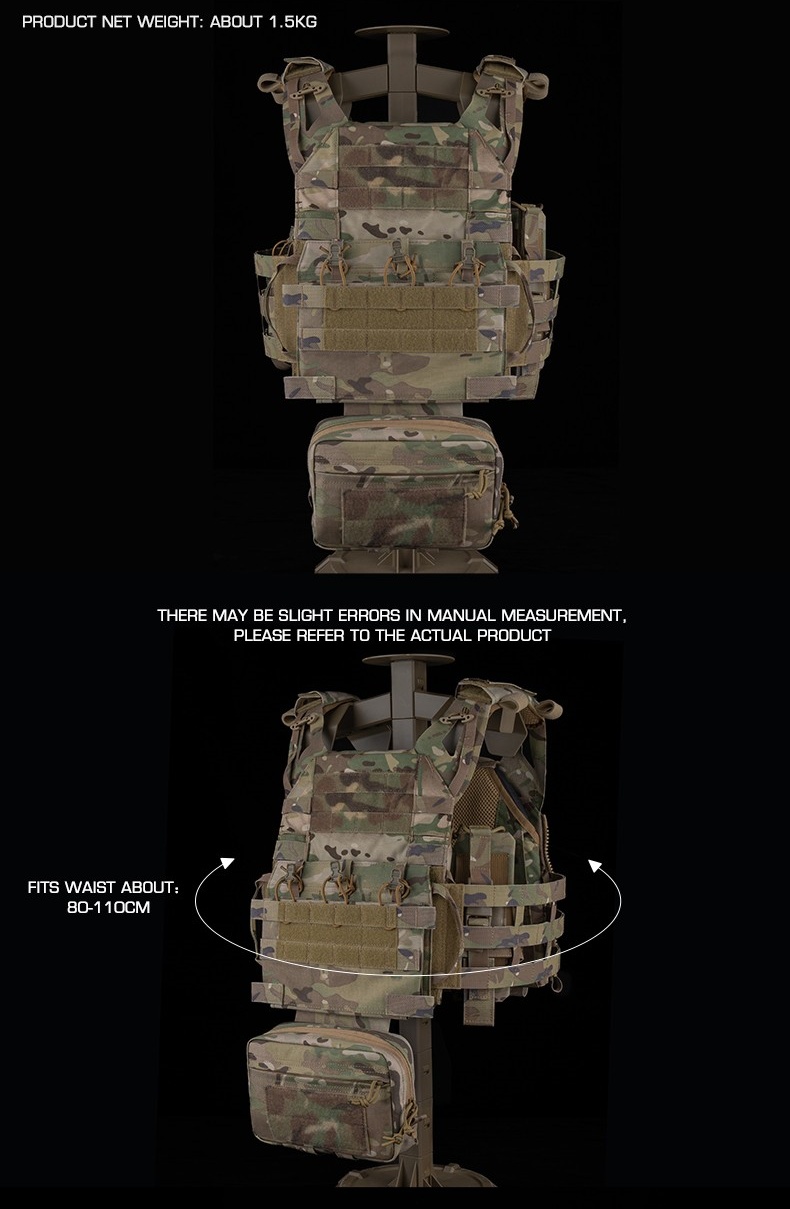 PRODUCT NET WEIGHT: ABOUT 1.5KG

THERE MAY BE SLIGHT ERRORS IN MANUAL MEASUREMENT, PLEASE REFER TO THE ACTUAL PRODUCT

FITS WAIST ABOUT: 80-110CM