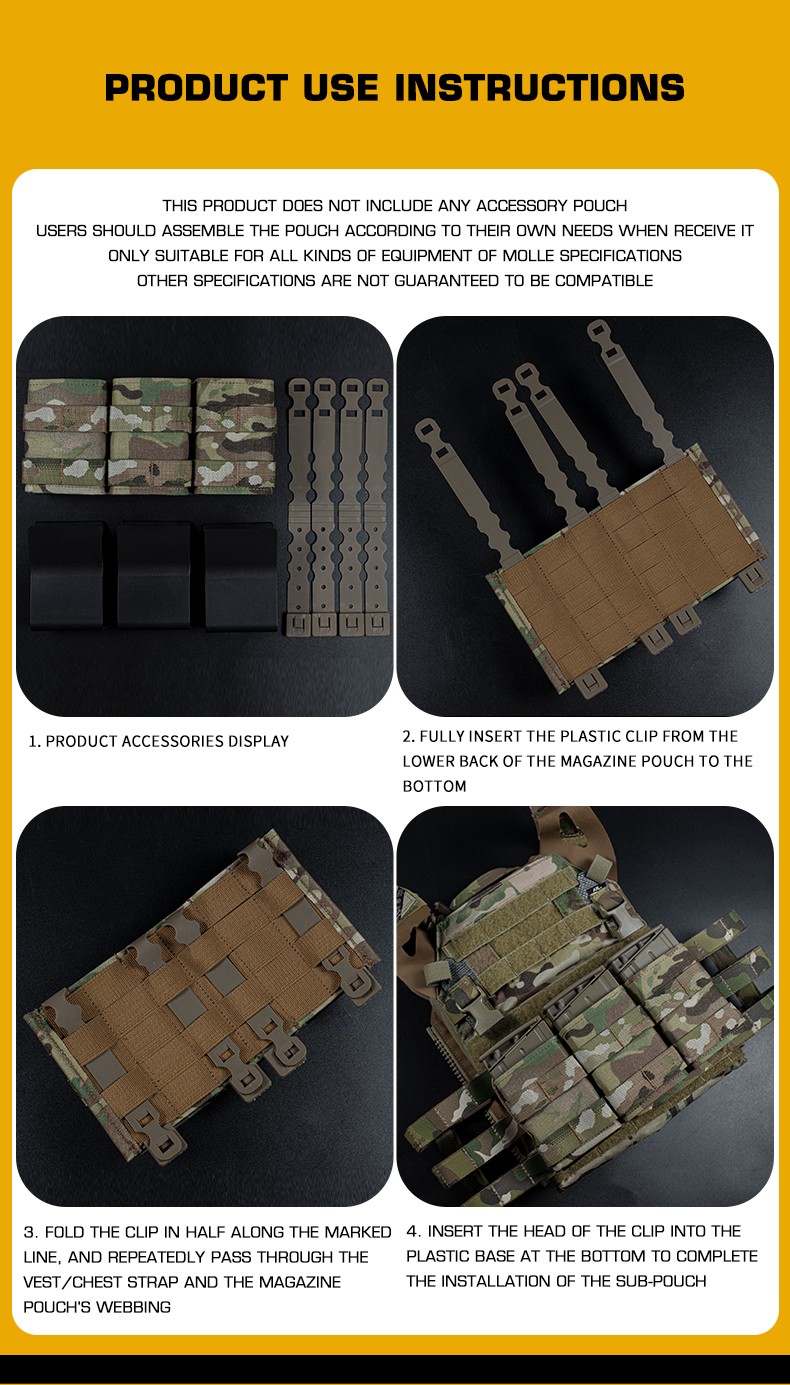 PRODUCT USE INSTRUCTIONS

THIS PRODUCT DOES NOT INCLUDE ANY ACCESSORY POUCH
USERS SHOULD ASSEMBLE THE POUCH ACCORDING TO THEIR OWN NEEDS WHEN RECEIVE IT
ONLY SUITABLE FOR ALL KINDS OF EQUIPMENT OF MOLLE SPECIFICATIONS
OTHER SPECIFICATIONS ARE NOT GUARANTEED TO BE COMPATIBLE

1. PRODUCT ACCESSORIES DISPLAY

2. FULLY INSERT THE PLASTIC CLIP FROM THE LOWER BACK OF THE MAGAZINE POUCH TO THE BOTTOM

3. FOLD THE CLIP IN HALF ALONG THE MARKED LINE, AND REPEATEDLY PASS THROUGH THE VEST/CHEST STRAP AND THE MAGAZINE POUCH'S WEBBING

4. INSERT THE HEAD OF THE CLIP INTO THE PLASTIC BASE AT THE BOTTOM TO COMPLETE THE INSTALLATION OF THE SUB-POUCH