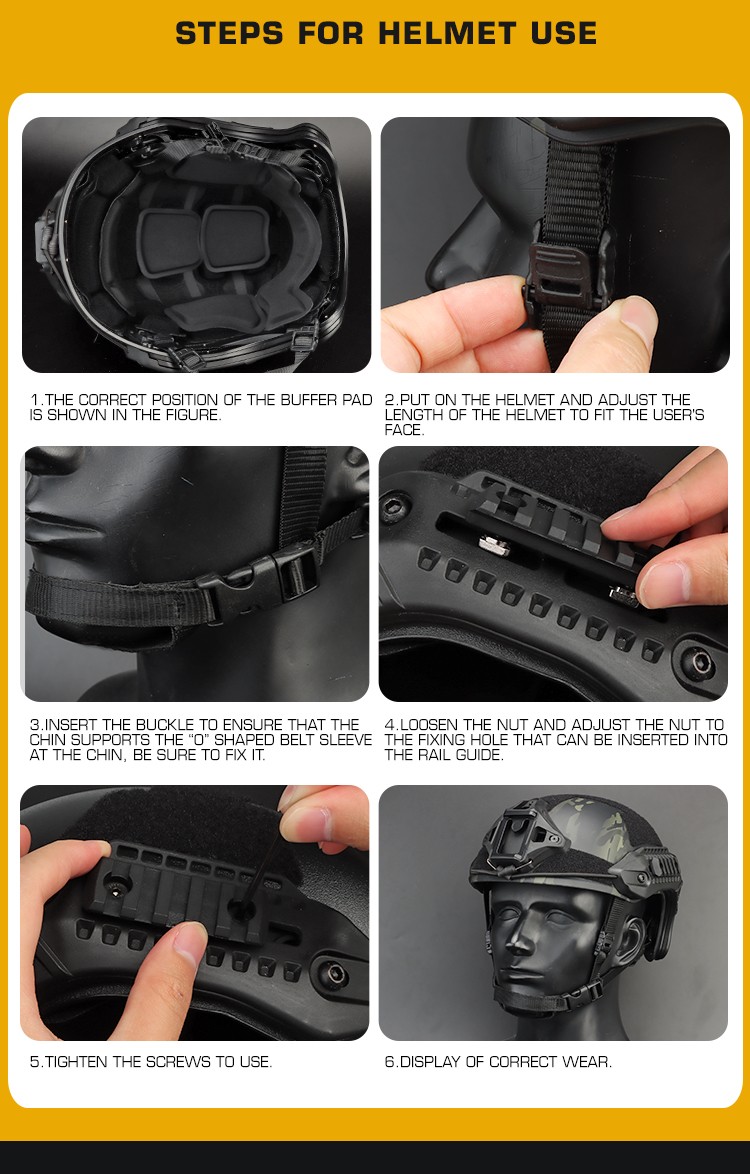 STEPS FOR HELMET USE

1.THE CORRECT POSITION OF THE BUFFER PAD IS SHOWN IN THE FIGURE.

2.PUT ON THE HELMET AND ADJUST THE LENGTH OF THE HELMET TO FIT THE USER'S FACE.

3.INSERT THE BUCKLE TO ENSURE THAT THE CHIN SUPPORTS THE "O" SHAPED BELT SLEEVE AT THE CHIN, BE SURE TO FIX IT.

4.LOOSEN THE NUT AND ADJUST THE NUT TO THE FIXING HOLE THAT CAN BE INSERTED INTO THE RAIL GUIDE.

5.TIGHTEN THE SCREWS TO USE.

6.DISPLAY OF CORRECT WEAR.