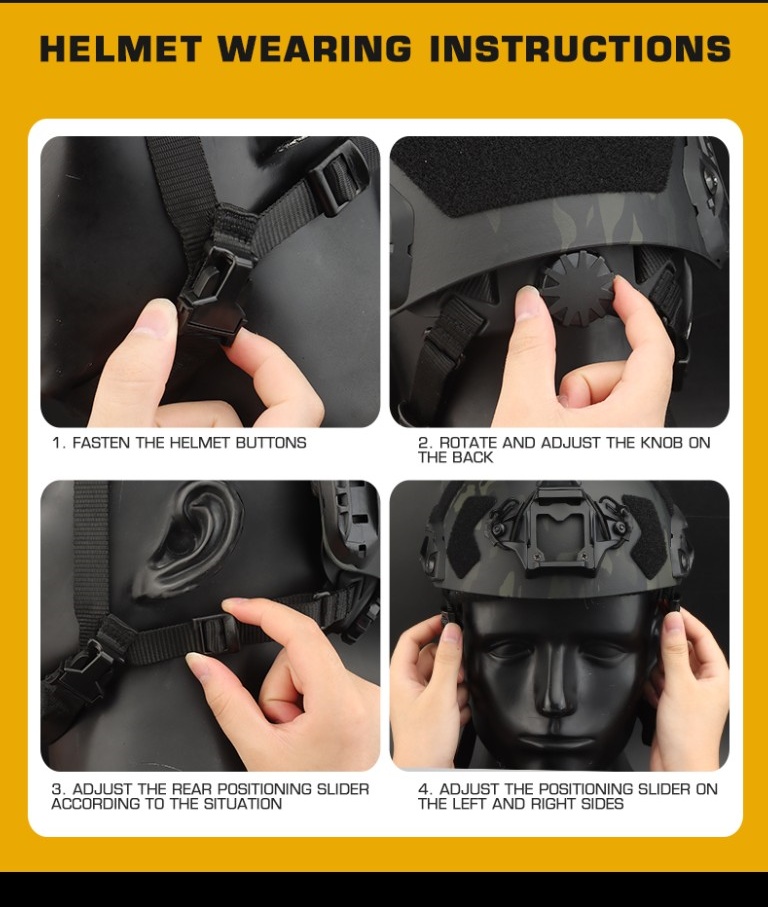 HELMET WEARING INSTRUCTIONS

1. FASTEN THE HELMET BUTTONS

2. ROTATE AND ADJUST THE KNOB ON THE BACK

3. ADJUST THE REAR POSITIONING SLIDER ACCORDING TO THE SITUATION

4. ADJUST THE POSITIONING SLIDER ON THE LEFT AND RIGHT SIDES