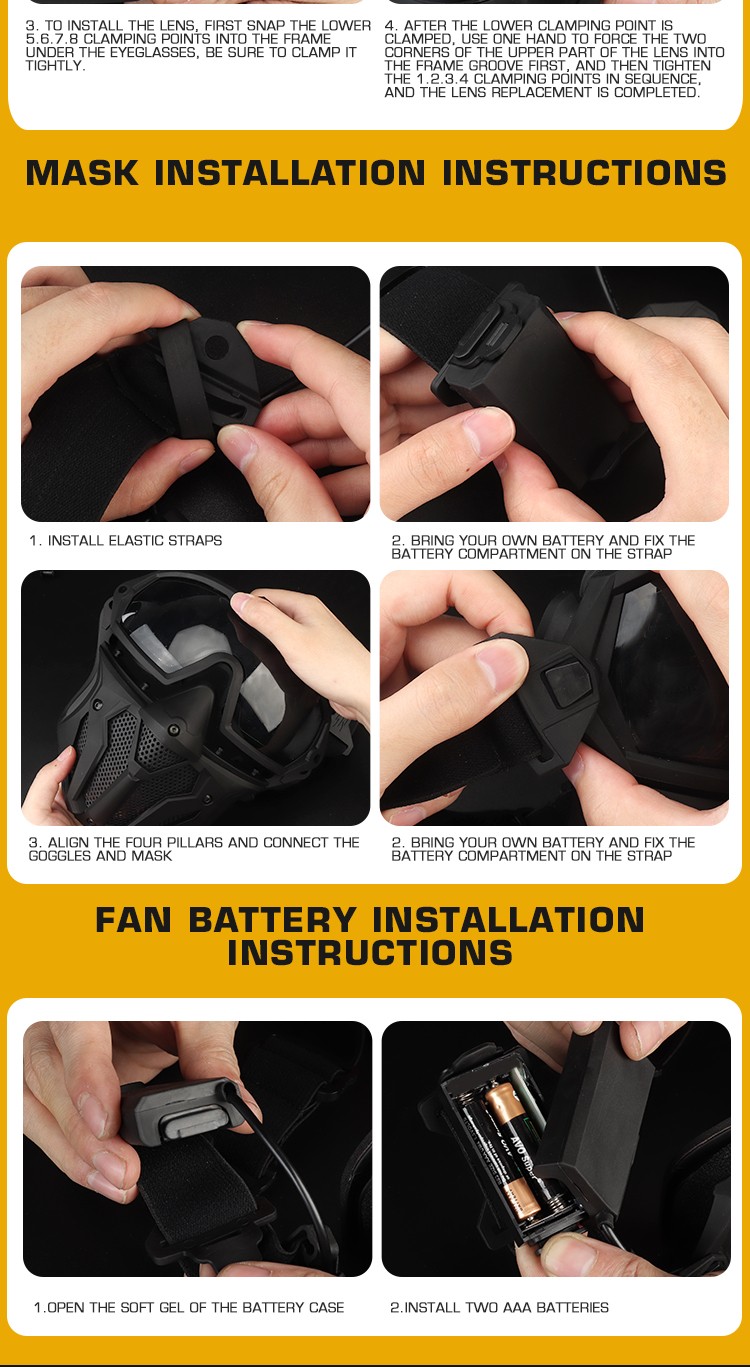 3. TO INSTALL THE LENS, FIRST SNAP THE LOWER 5.6.7.8 CLAMPING POINTS INTO THE FRAME UNDER THE EYEGLASSES, BE SURE TO CLAMP IT TIGHTLY.

4. AFTER THE LOWER CLAMPING POINT IS CLAMPED, USE ONE HAND TO FORCE THE TWO CORNERS OF THE UPPER PART OF THE LENS INTO THE FRAME GROOVE FIRST, AND THEN TIGHTEN THE 1.2.3.4 CLAMPING POINTS IN SEQUENCE, AND THE LENS REPLACEMENT IS COMPLETED.

MASK INSTALLATION INSTRUCTIONS

1. INSTALL ELASTIC STRAPS

2. BRING YOUR OWN BATTERY AND FIX THE BATTERY COMPARTMENT ON THE STRAP

3. ALIGN THE FOUR PILLARS AND CONNECT THE GOGGLES AND MASK

2. BRING YOUR OWN BATTERY AND FIX THE BATTERY COMPARTMENT ON THE STRAP

FAN BATTERY INSTALLATION INSTRUCTIONS

1.OPEN THE SOFT GEL OF THE BATTERY CASE

2.INSTALL TWO AAA BATTERIES