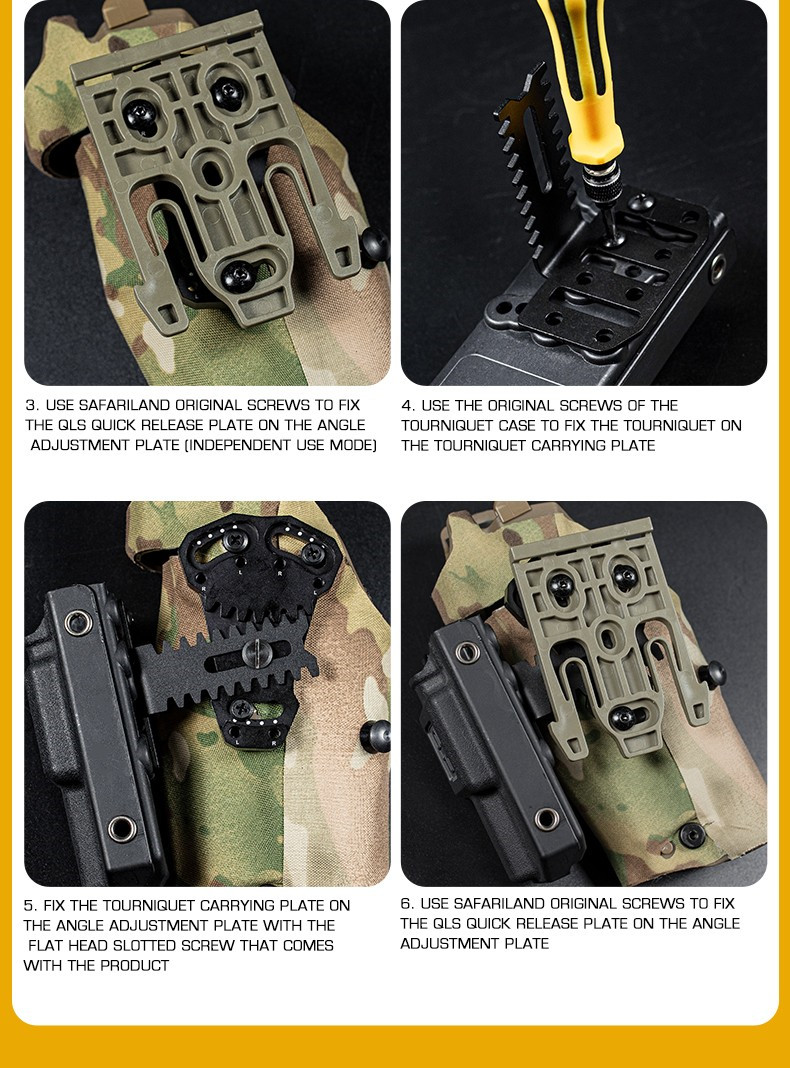 3. USE SAFARILAND ORIGINAL SCREWS TO FIX THE QLS QUICK RELEASE PLATE ON THE ANGLE ADJUSTMENT PLATE (INDEPENDENT USE MODE)

4. USE THE ORIGINAL SCREWS OF THE TOURNIQUET CASE TO FIX THE TOURNIQUET ON THE TOURNIQUET CARRYING PLATE

5. FIX THE TOURNIQUET CARRYING PLATE ON THE ANGLE ADJUSTMENT PLATE WITH THE FLAT HEAD SLOTTED SCREW THAT COMES WITH THE PRODUCT

6. USE SAFARILAND ORIGINAL SCREWS TO FIX THE QLS QUICK RELEASE PLATE ON THE ANGLE ADJUSTMENT PLATE