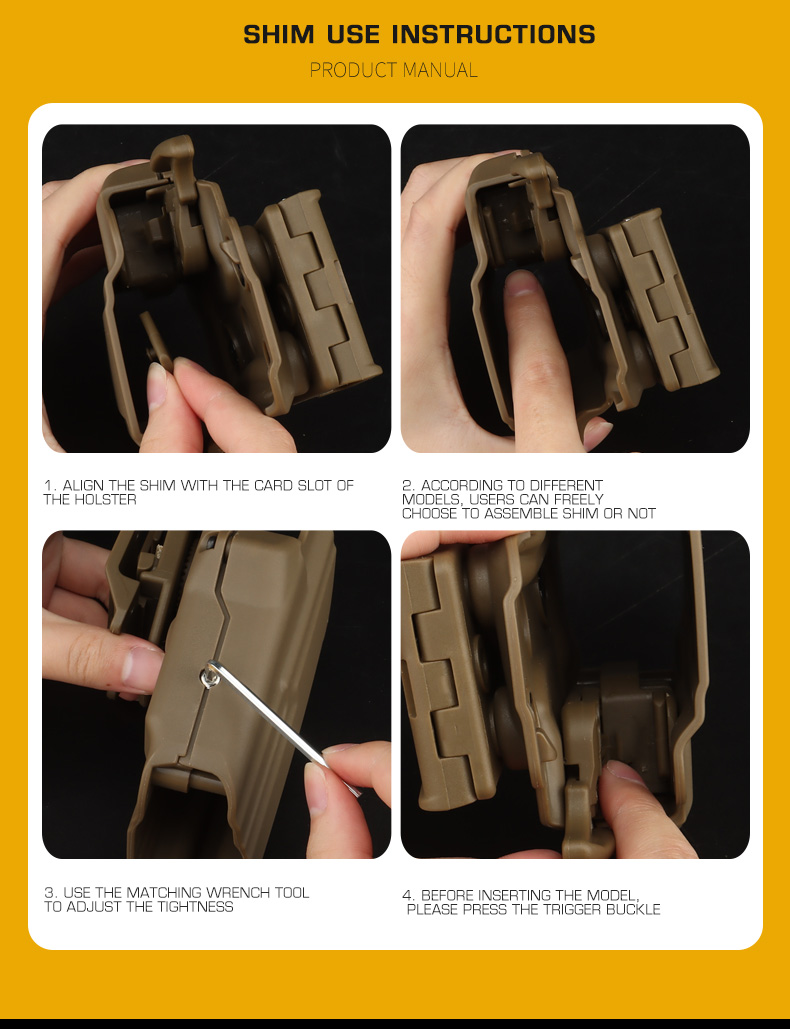 SHIM USE INSTRUCTIONS

PRODUCT MANUAL

1. ALIGN THE SHIM WITH THE CARD SLOT OF THE HOLSTER

2. ACCORDING TO DIFFERENT MODELS, USERS CAN FREELY CHOOSE TO ASSEMBLE SHIM OR NOT

3. USE THE MATCHING WRENCH TOOL TO ADJUST THE TIGHTNESS

4. BEFORE INSERTING THE MODEL, PLEASE PRESS THE TRIGGER BUCKLE