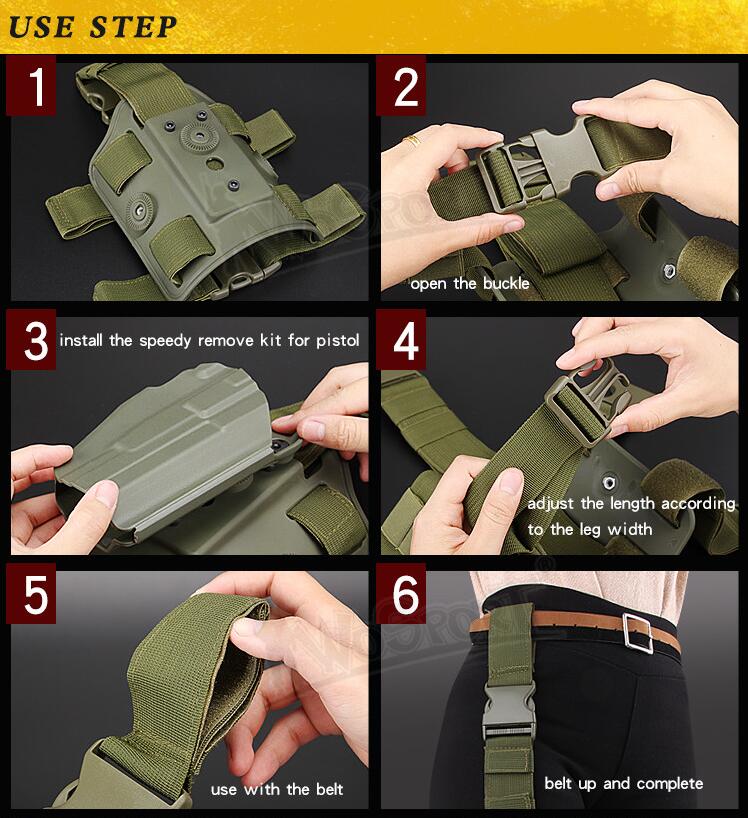 USE STEP

1

2
open the buckle

3
install the speedy remove kit for pistol

4
adjust the length according to the leg width

5
use with the belt

6
belt up and complete