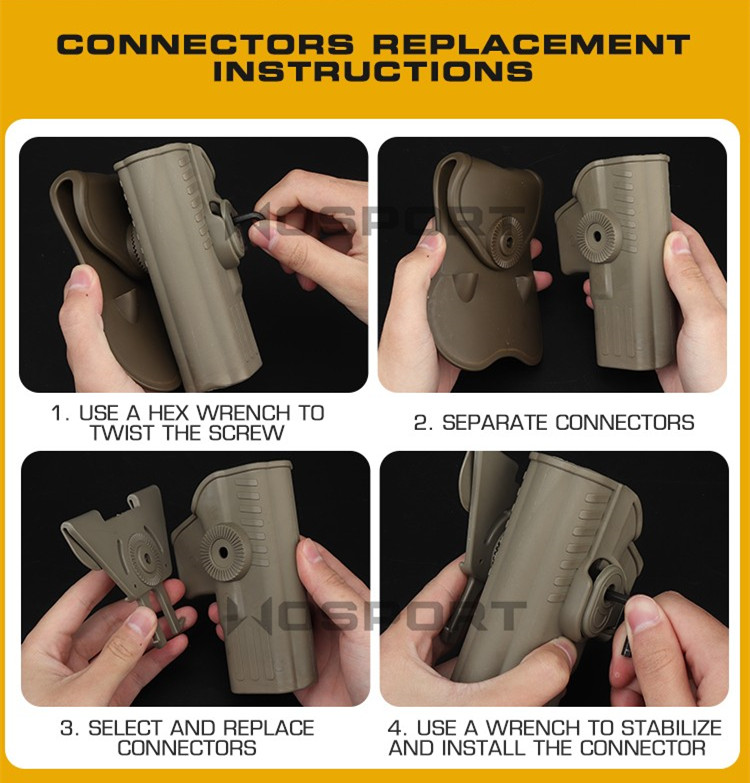 CONNECTORS REPLACEMENT INSTRUCTIONS

WOSPORT

1. USE A HEX WRENCH TO TWIST THE SCREW

2. SEPARATE CONNECTORS

WOSPORT

3. SELECT AND REPLACE CONNECTORS

4. USE A WRENCH TO STABILIZE AND INSTALL THE CONNECTOR