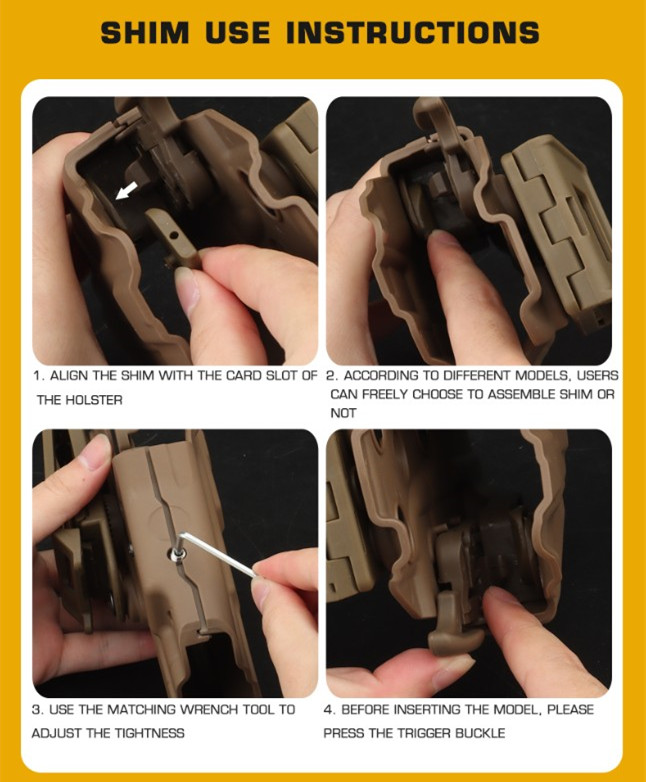 SHIM USE INSTRUCTIONS

1. ALIGN THE SHIM WITH THE CARD SLOT OF THE HOLSTER

2. ACCORDING TO DIFFERENT MODELS, USERS CAN FREELY CHOOSE TO ASSEMBLE SHIM OR NOT

3. USE THE MATCHING WRENCH TOOL TO ADJUST THE TIGHTNESS

4. BEFORE INSERTING THE MODEL, PLEASE PRESS THE TRIGGER BUCKLE