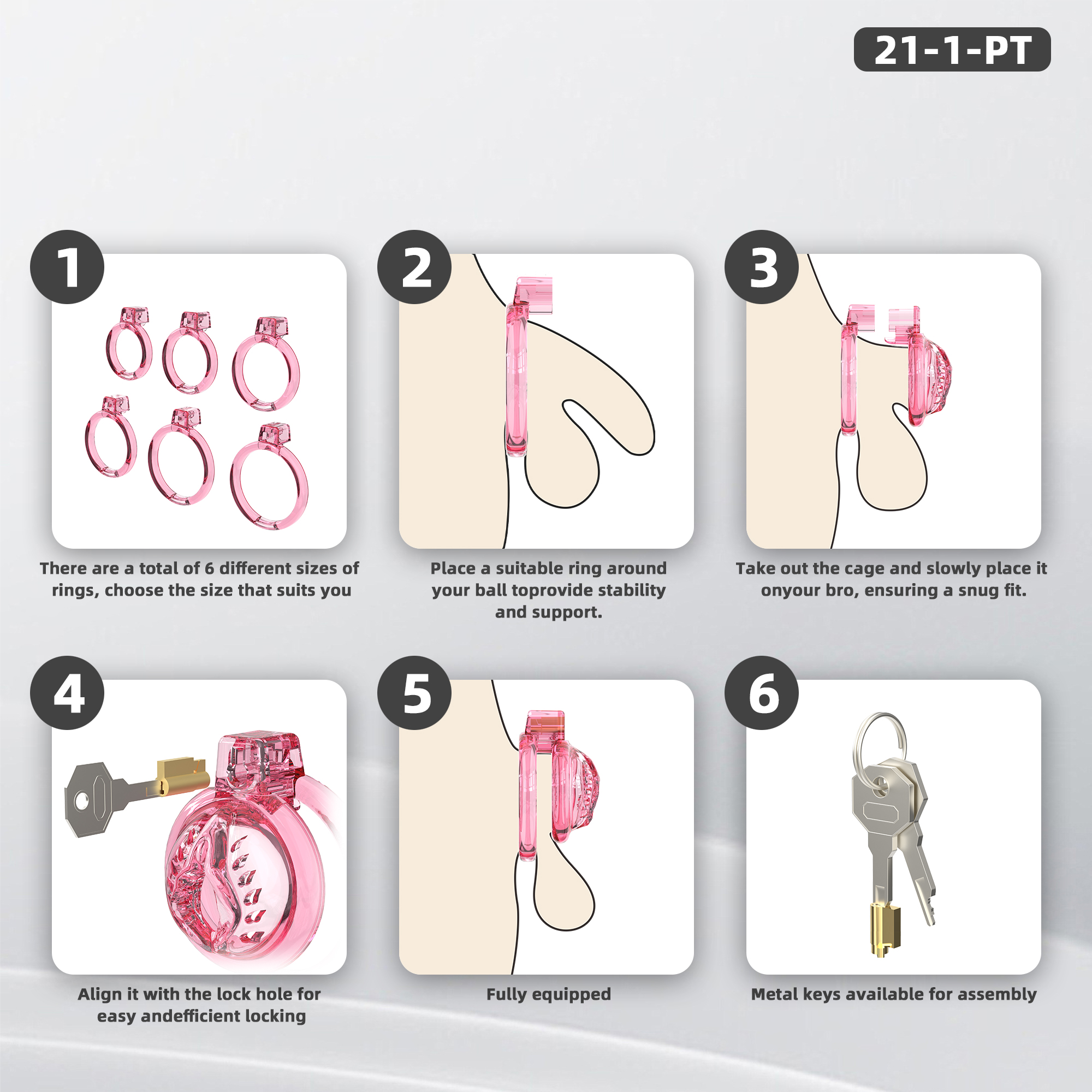 21-1-PT

1

There are a total of 6 different sizes of rings, choose the size that suits you

2

Place a suitable ring around your ball toprovide stability and support.

3

Take out the cage and slowly place it onyour bro, ensuring a snug fit.

4

Align it with the lock hole for easy andefficient locking

5

Fully equipped

6

Metal keys available for assembly