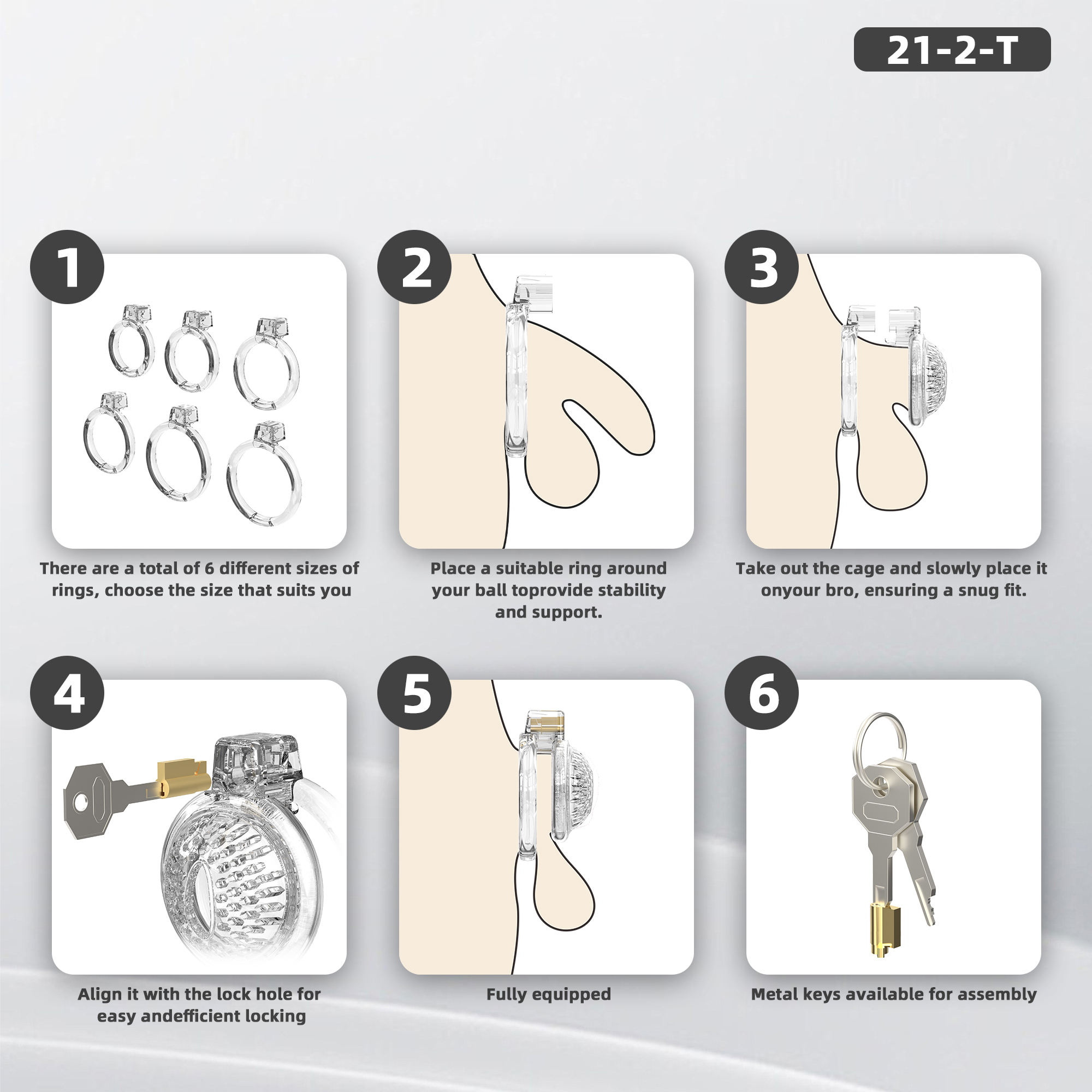 21-2-T

1

There are a total of 6 different sizes of rings, choose the size that suits you

2

Place a suitable ring around your ball toprovide stability and support.

3

Take out the cage and slowly place it onyour bro, ensuring a snug fit.

4

Align it with the lock hole for easy andefficient locking

5

Fully equipped

6

Metal keys available for assembly